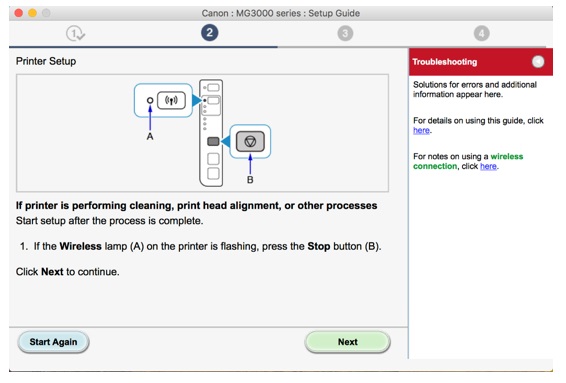 Canon : MG3000 series : Setup Guide

1 2 3 4

Printer Setup

A

B

If printer is performing cleaning, print head alignment, or other processes
Start setup after the process is complete.

1. If the Wireless lamp (A) on the printer is flashing, press the Stop button (B).

Click Next to continue.

Start Again

Next

Troubleshooting

Solutions for errors and additional information appear here.

For details on using this guide, click here.

For notes on using a wireless connection, click here.